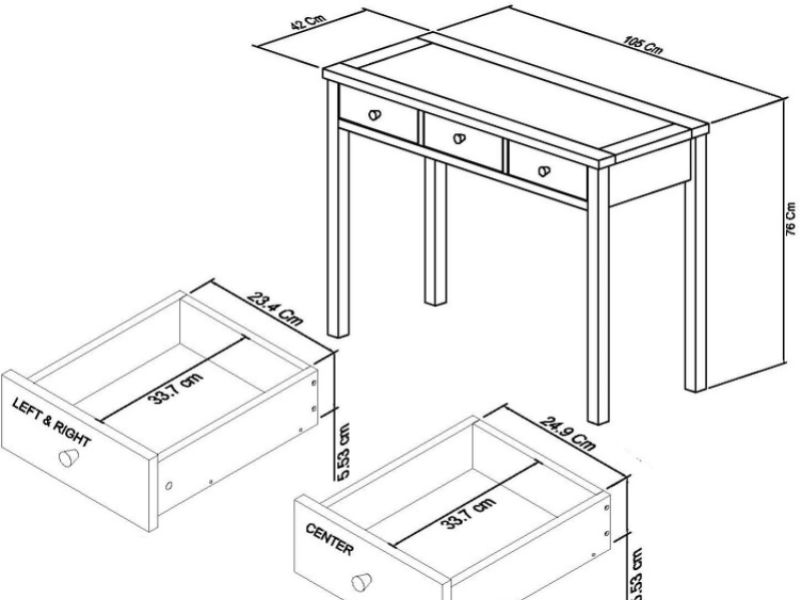 42 Cm
105 Cm
76 Cm
23.4 Cm
33.7 cm
LEFT & RIGHT
5.53 cm
24.9 Cm
33.7 cm
CENTER
5.53 cm